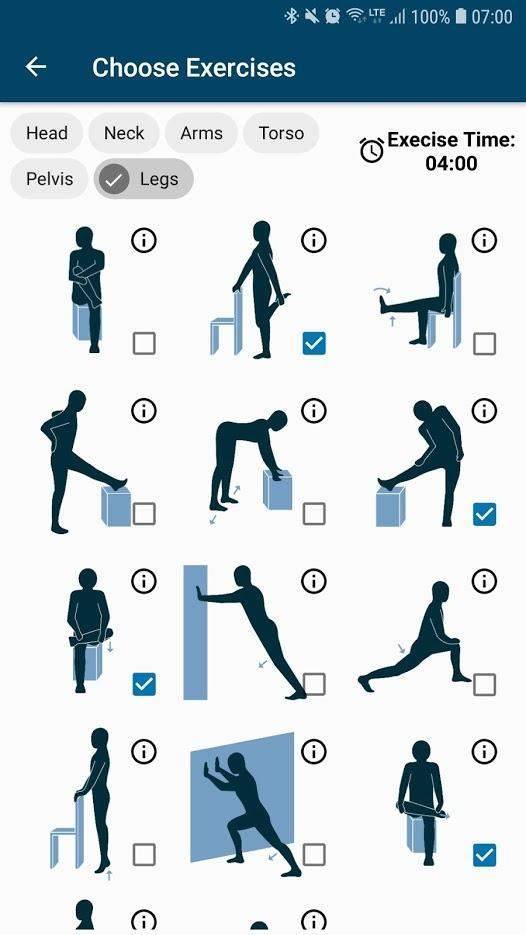 LTE 100% 07:00

Choose Exercises

Head
Neck
Arms
Torso
Pelvis
Legs

Execise Time:
04:00